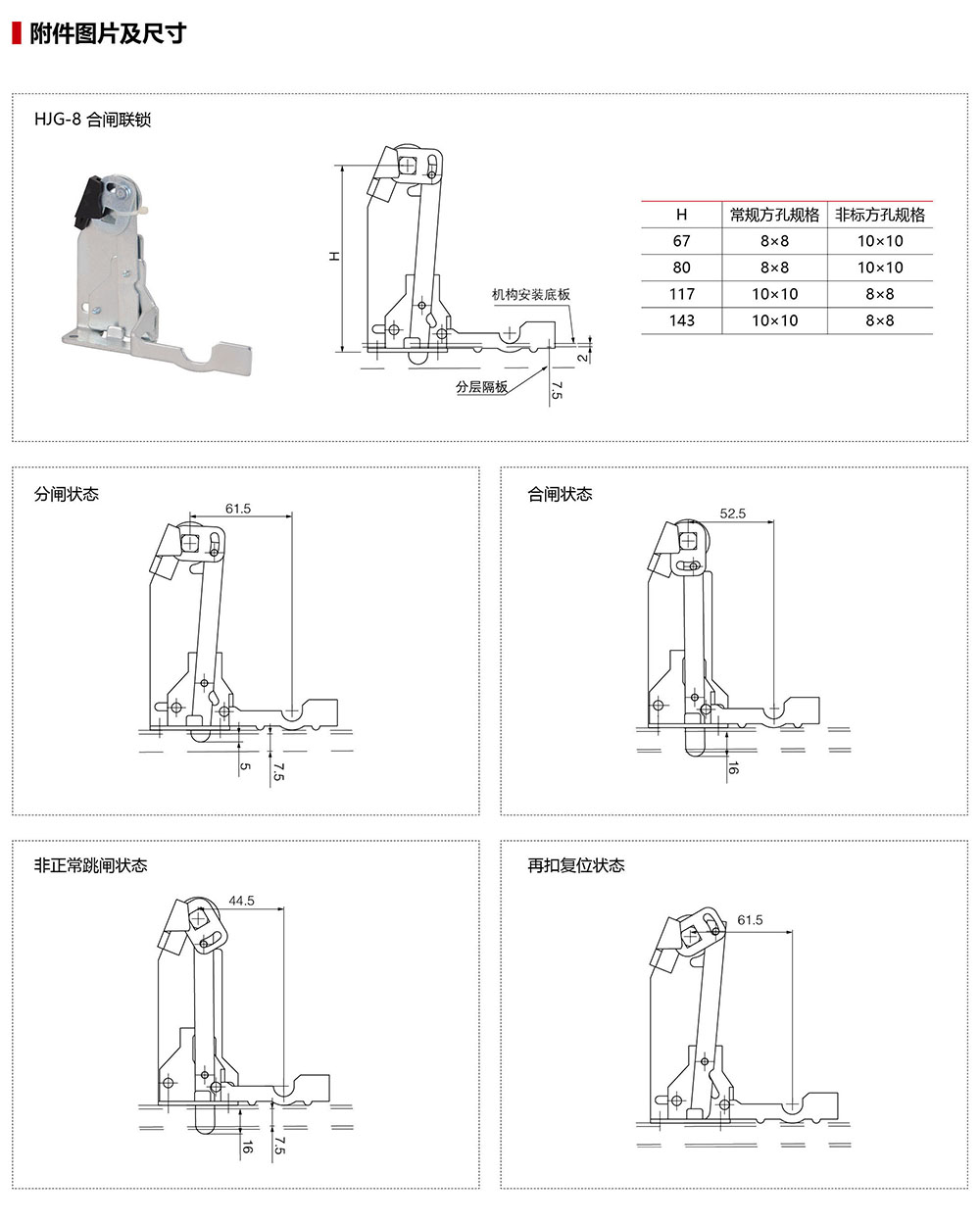 附件图片及尺寸

HJG-8 合闸联锁

H

机构安装底板

2

分层隔板

7.5

| H | 常规方孔规格 | 非标方孔规格 |
|---|---|---|
| 67 | 8×8 | 10×10 |
| 80 | 8×8 | 10×10 |
| 117 | 10×10 | 8×8 |
| 143 | 10×10 | 8×8 |

分闸状态

61.5

5

7.5

合闸状态

52.5

16

非正常跳闸状态

44.5

16

7.5

再扣复位状态

61.5