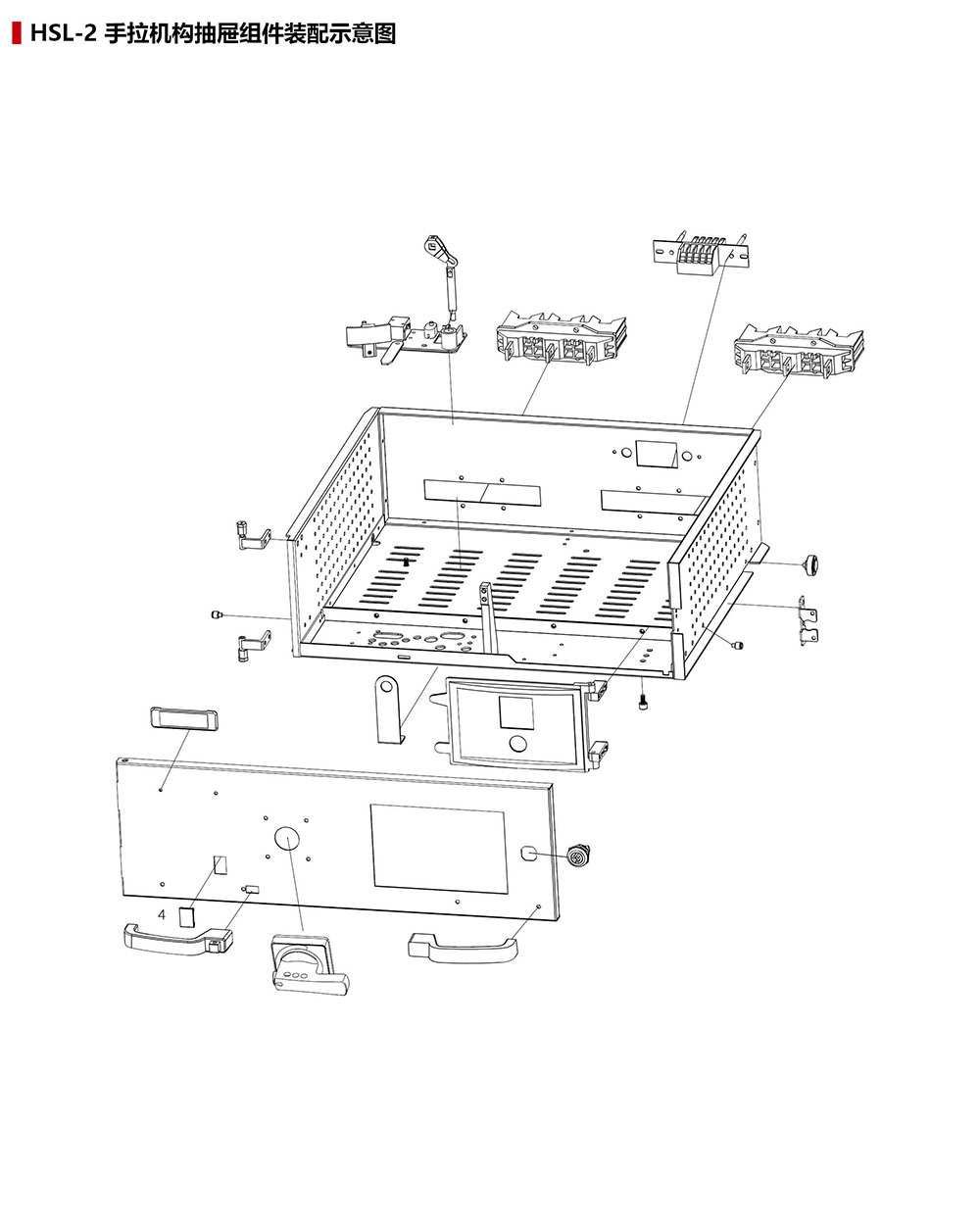 HSL-2 手拉机构抽屉组件装配示意图

4