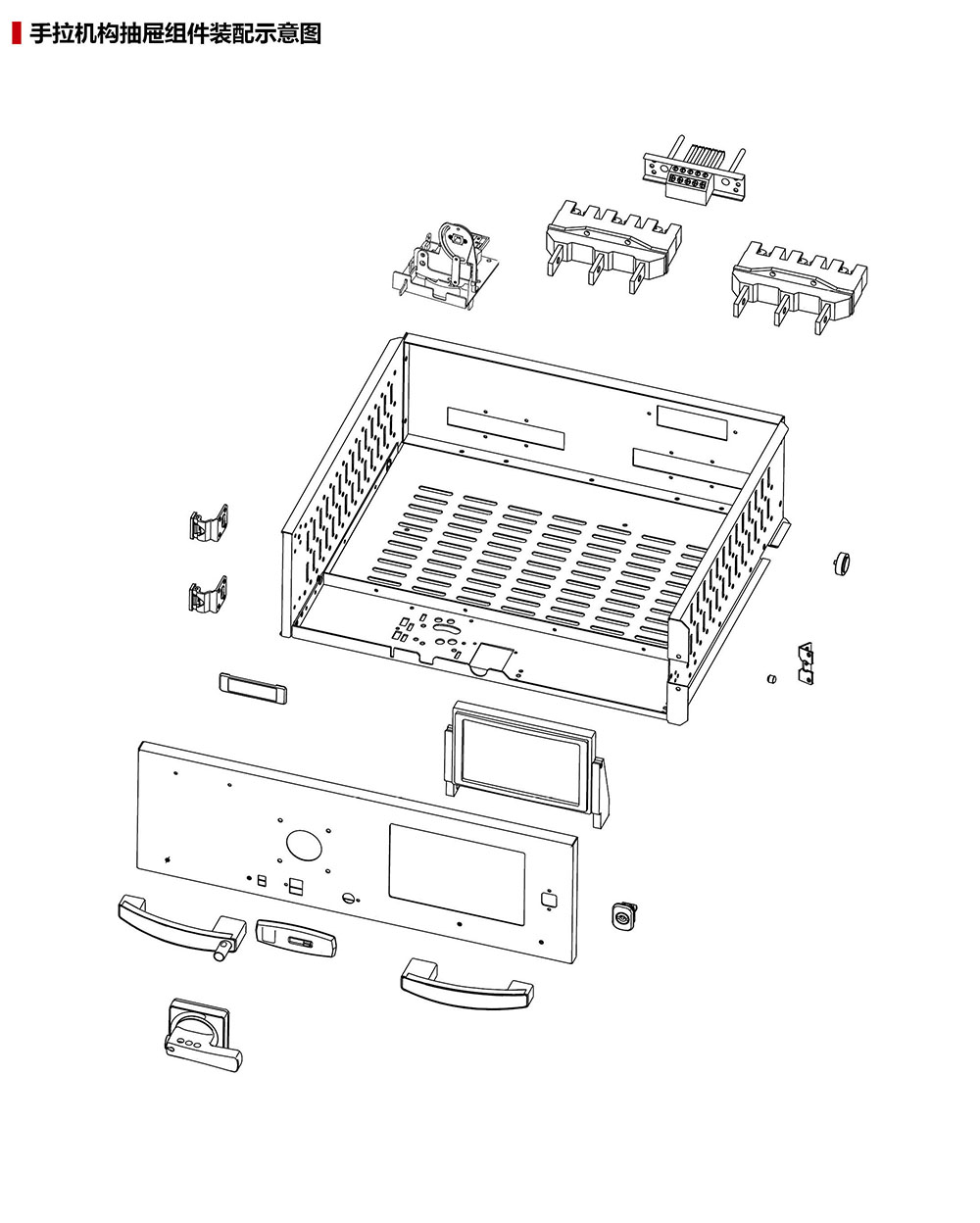 手拉机构抽屉组件装配示意图