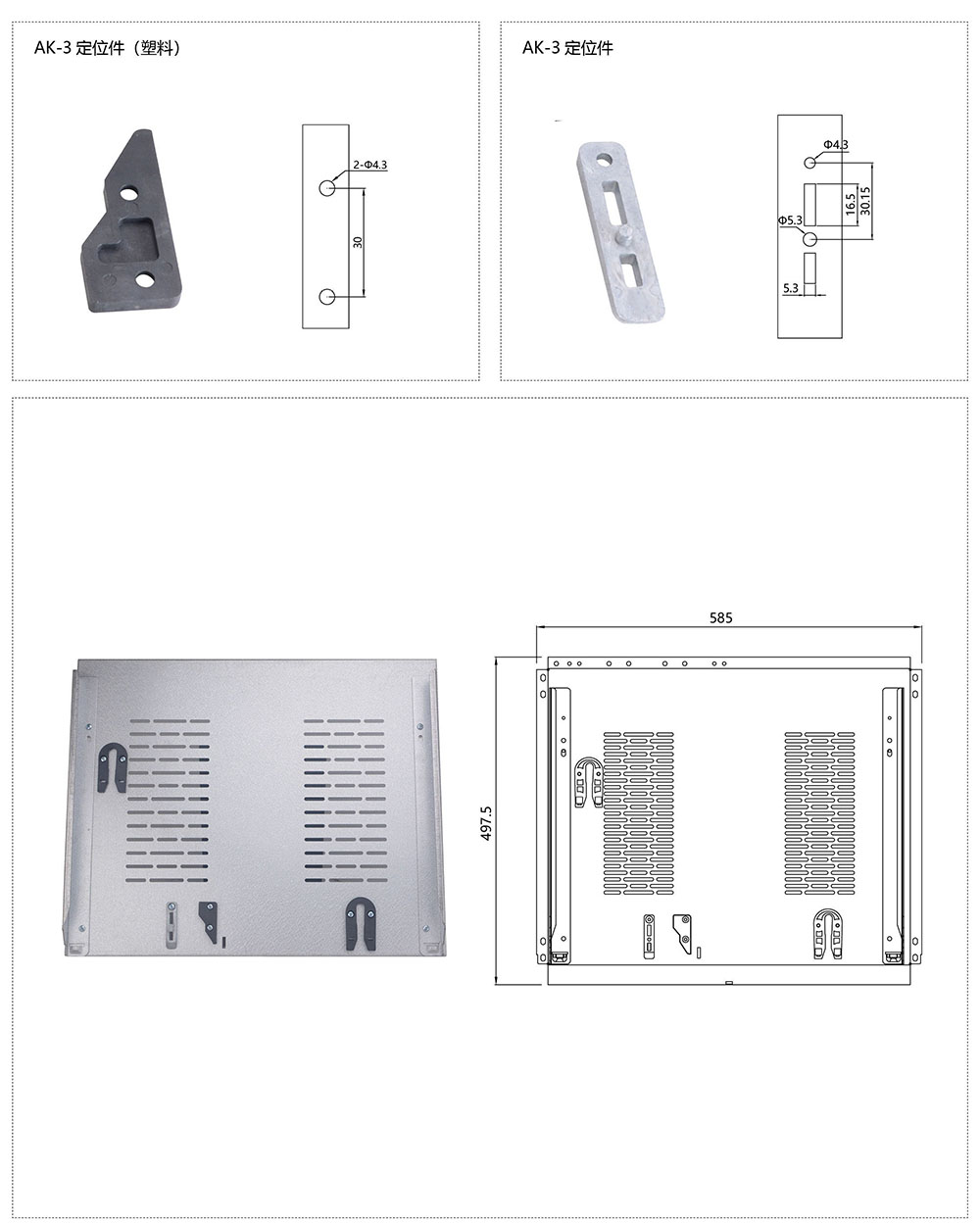 AK-3 定位件（塑料）

2-Φ4.3

30

AK-3 定位件

Φ4.3

16.5

30.15

Φ5.3

5.3

585

497.5