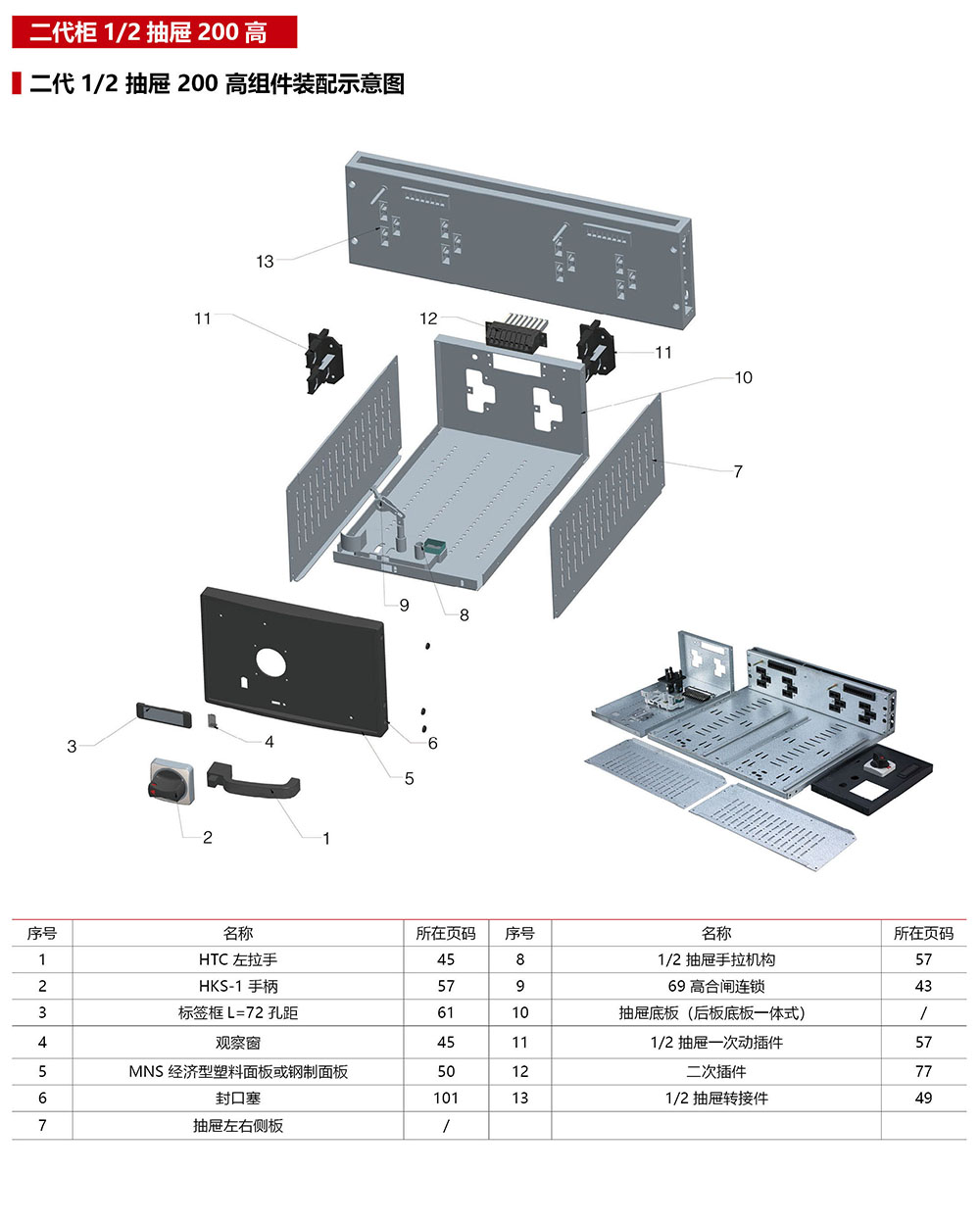 二代柜 1/2 抽屉 200 高

二代 1/2 抽屉 200 高组件装配示意图

13

11

12

11

10

7

9

8

3

4

6

5

2

1

| 序号 | 名称 | 所在页码 | 序号 | 名称 | 所在页码 |
|---|---|---|---|---|---|
| 1 | HTC 左拉手 | 45 | 8 | 1/2 抽屉手拉机构 | 57 |
| 2 | HKS-1 手柄 | 57 | 9 | 69 高合闸连锁 | 43 |
| 3 | 标签框 L=72 孔距 | 61 | 10 | 抽屉底板（后板底板一体式） | / |
| 4 | 观察窗 | 45 | 11 | 1/2 抽屉一次动插件 | 57 |
| 5 | MNS 经济型塑料面板或钢制面板 | 50 | 12 | 二次插件 | 77 |
| 6 | 封口塞 | 101 | 13 | 1/2 抽屉转接件 | 49 |
| 7 | 抽屉左右侧板 | / | | | |