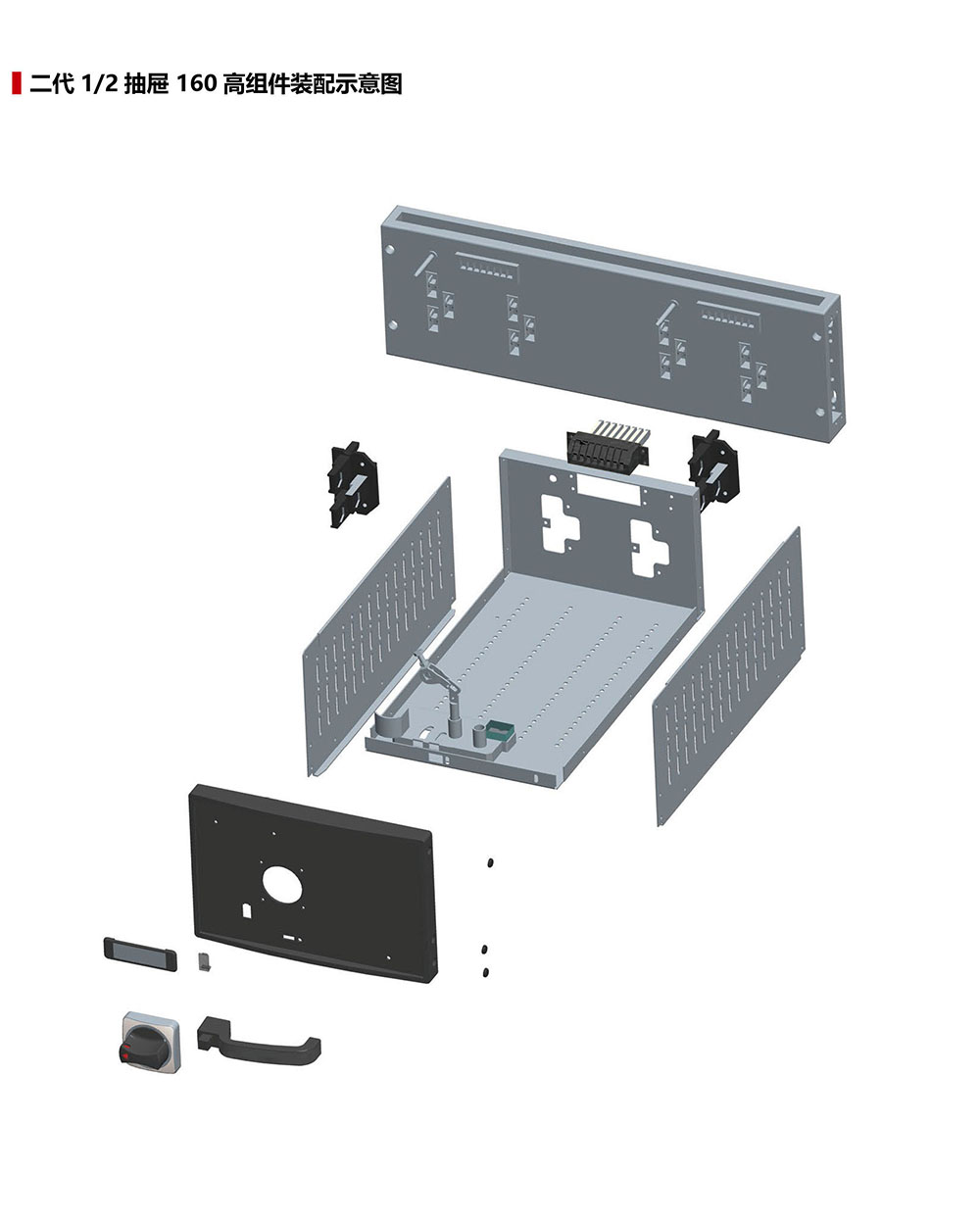 二代 1/2 抽屉 160 高组件装配示意图