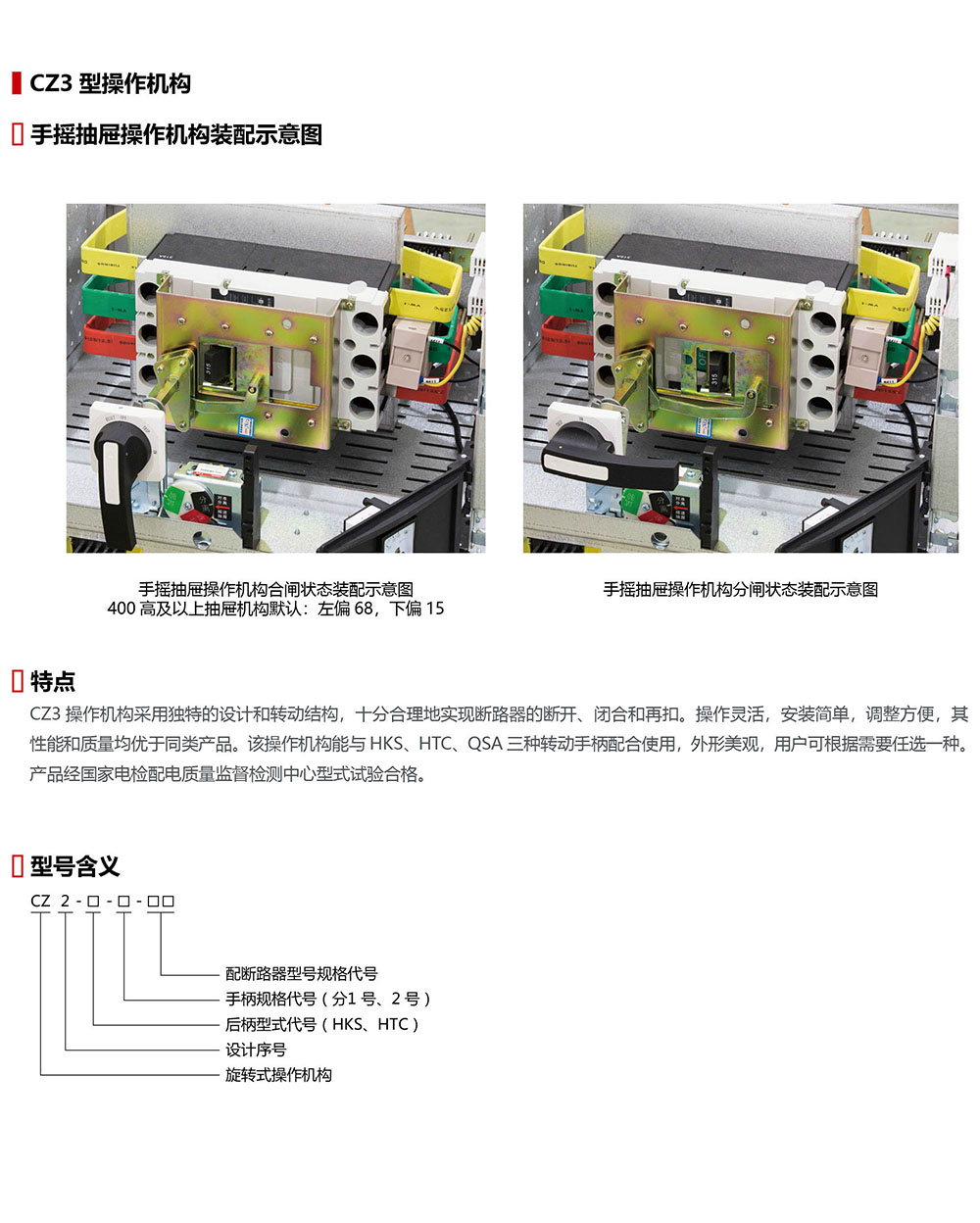 CZ3 型操作机构

手摇抽屉操作机构装配示意图

手摇抽屉操作机构合闸状态装配示意图
400 高及以上抽屉机构默认：左偏 68，下偏 15

手摇抽屉操作机构分闸状态装配示意图

特点

CZ3 操作机构采用独特的设计和转动结构，十分合理地实现断路器的断开、闭合和再扣。操作灵活，安装简单，调整方便，其性能和质量均优于同类产品。该操作机构能与 HKS、HTC、QSA 三种转动手柄配合使用，外形美观，用户可根据需要任选一种。产品经国家电检配电质量监督检测中心型式试验合格。

型号含义

CZ 2 - □ - □ - □□

配断路器型号规格代号
手柄规格代号（分1 号、2 号）
后柄型式代号（HKS、HTC）
设计序号
旋转式操作机构